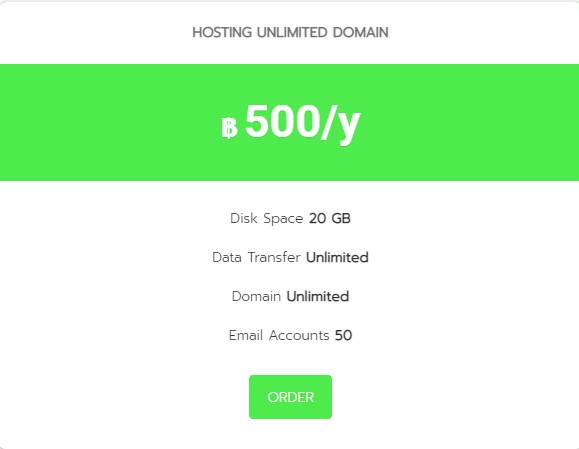 HOSTING UNLIMITED DOMAIN

฿ 500/y

Disk Space 20 GB

Data Transfer Unlimited

Domain Unlimited

Email Accounts 50

ORDER