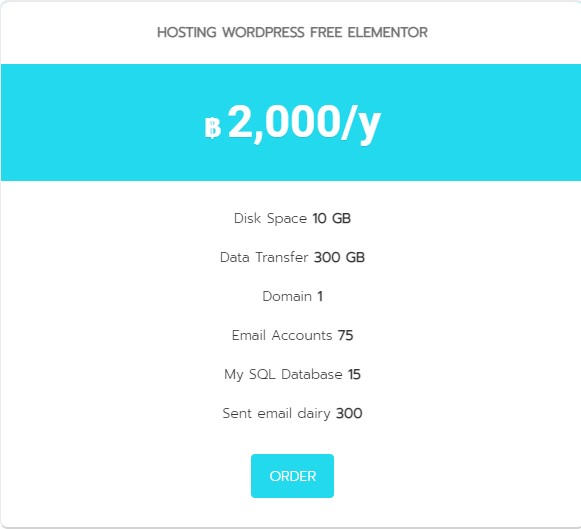 HOSTING WORDPRESS FREE ELEMENTOR

฿ 2,000/y

Disk Space 10 GB

Data Transfer 300 GB

Domain 1

Email Accounts 75

My SQL Database 15

Sent email dairy 300

ORDER